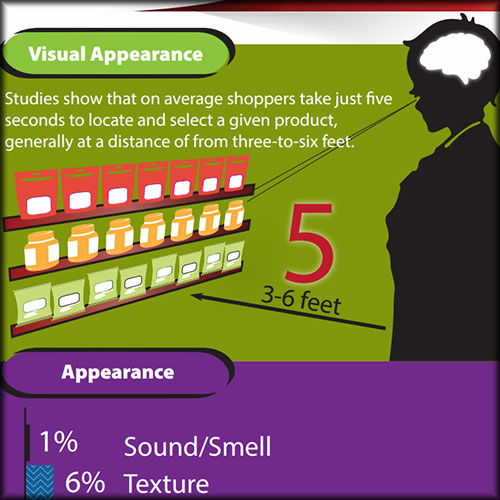 Visual Appearance

Studies show that on average shoppers take just five seconds to locate and select a given product, generally at a distance of from three-to-six feet.

5

3-6 feet

Appearance

1% Sound/Smell

6% Texture